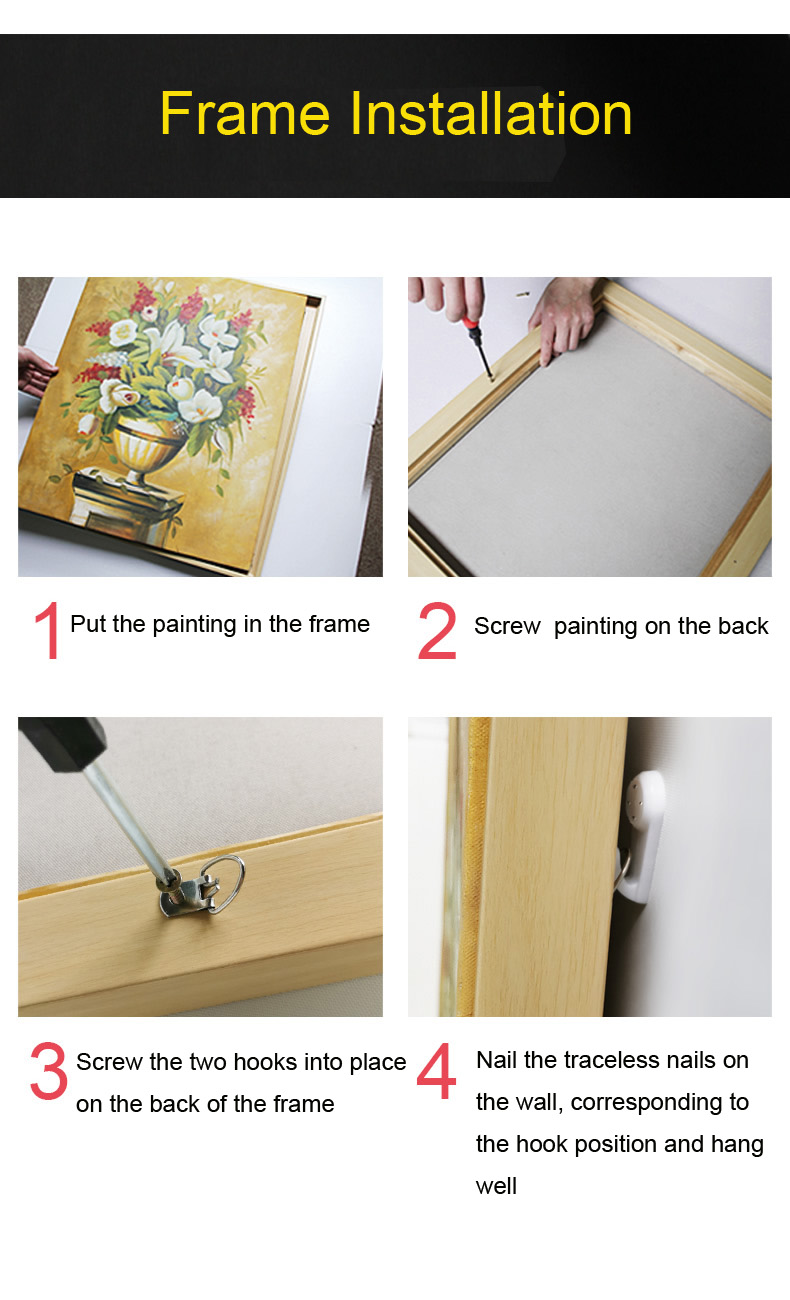 Frame Installation

1 Put the painting in the frame

2 Screw painting on the back

3 Screw the two hooks into place on the back of the frame

4 Nail the traceless nails on the wall, corresponding to the hook position and hang well